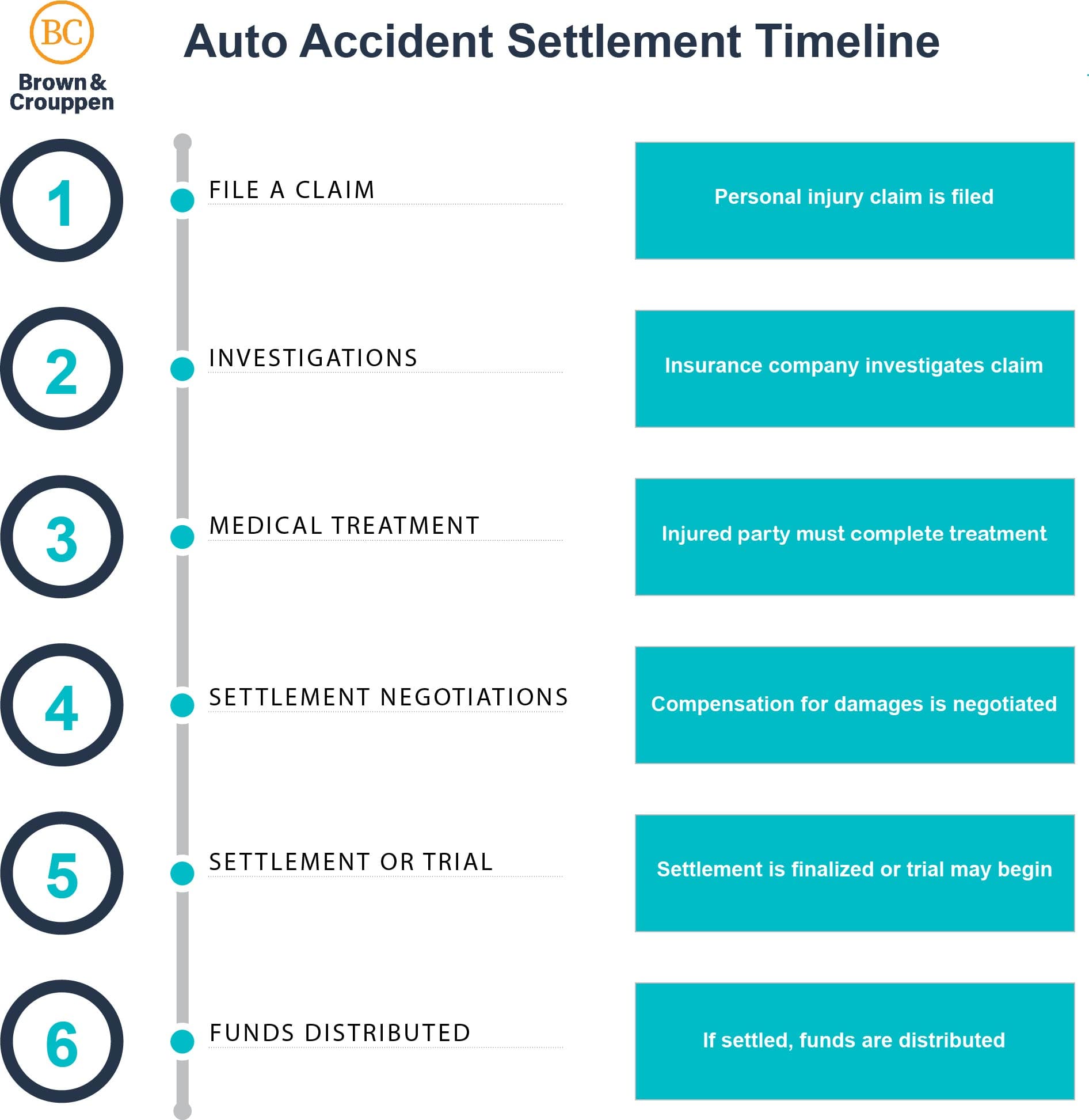 BC
Brown & Crouppen

Auto Accident Settlement Timeline

1
FILE A CLAIM
Personal injury claim is filed

2
INVESTIGATIONS
Insurance company investigates claim

3
MEDICAL TREATMENT
Injured party must complete treatment

4
SETTLEMENT NEGOTIATIONS
Compensation for damages is negotiated

5
SETTLEMENT OR TRIAL
Settlement is finalized or trial may begin

6
FUNDS DISTRIBUTED
If settled, funds are distributed