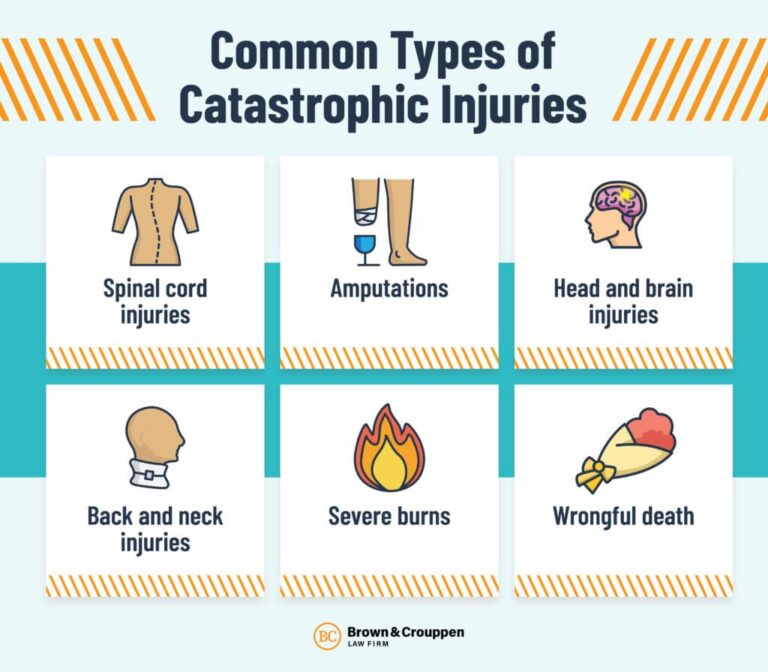 Common Types of Catastrophic Injuries

Spinal cord injuries

Amputations

Head and brain injuries

Back and neck injuries

Severe burns

Wrongful death

BC Brown & Crouppen LAW FIRM