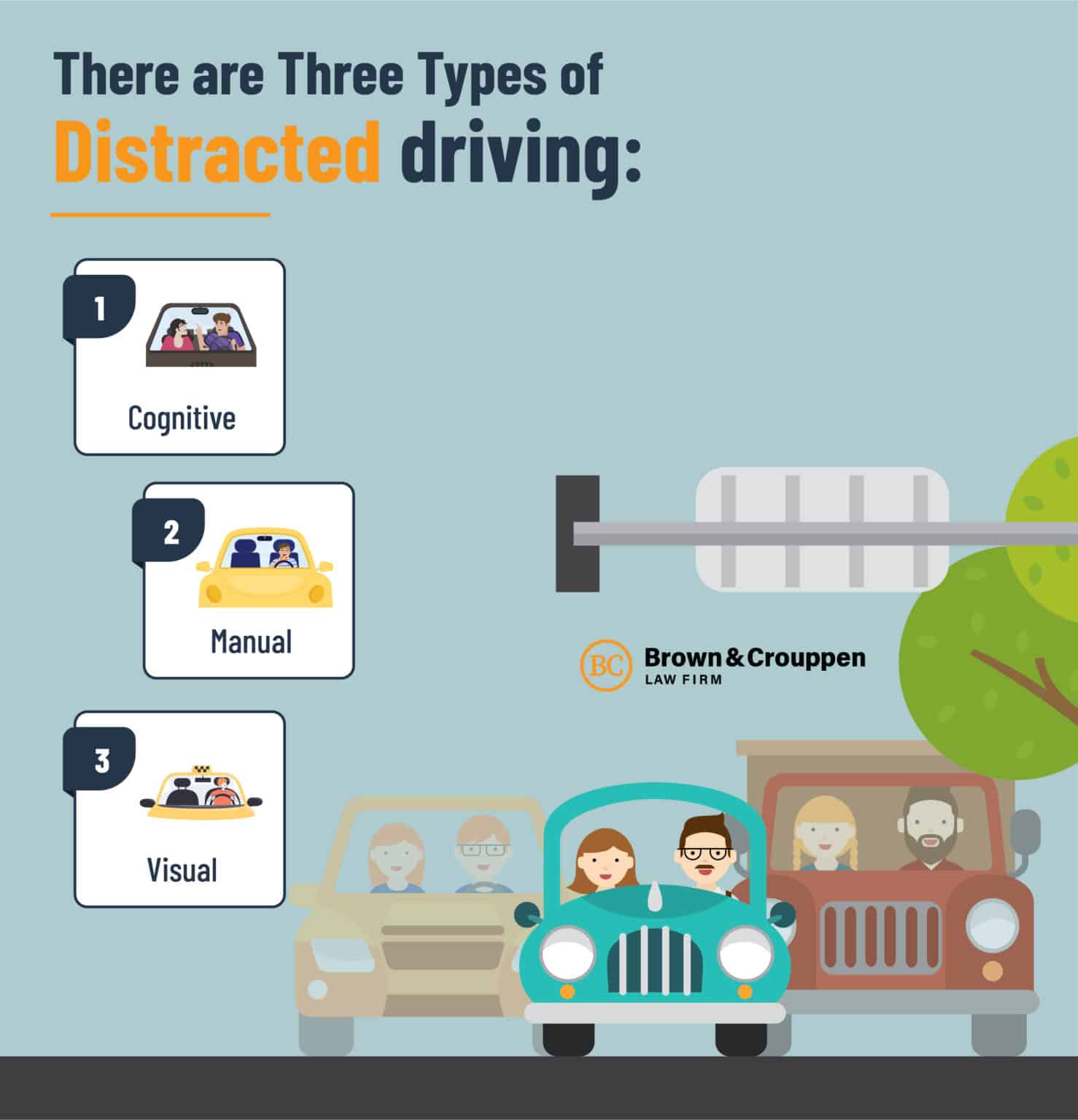 There are Three Types of
Distracted driving:

1

Cognitive

2

Manual

3

Visual

BC Brown & Crouppen
LAW FIRM