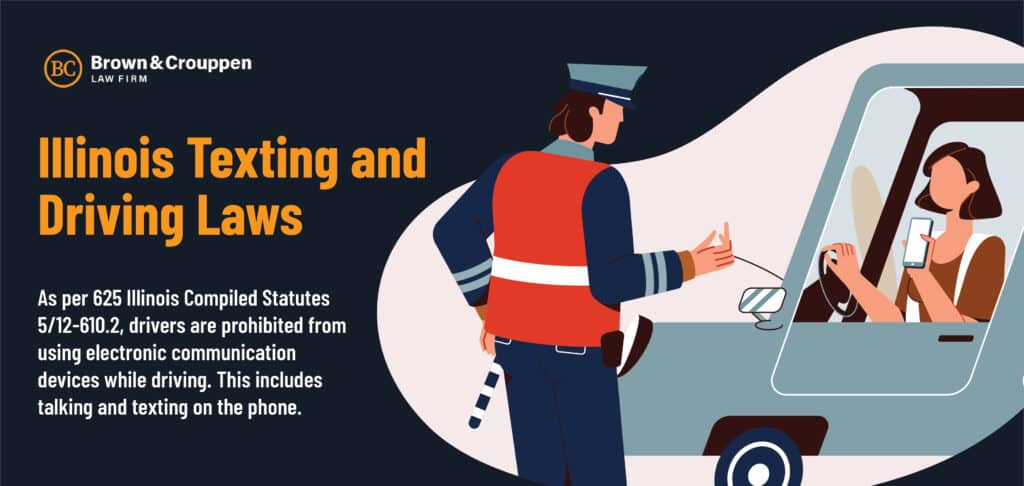 BC Brown&Crouppen LAW FIRM

Illinois Texting and Driving Laws

As per 625 Illinois Compiled Statutes 5/12-610.2, drivers are prohibited from using electronic communication devices while driving. This includes talking and texting on the phone.