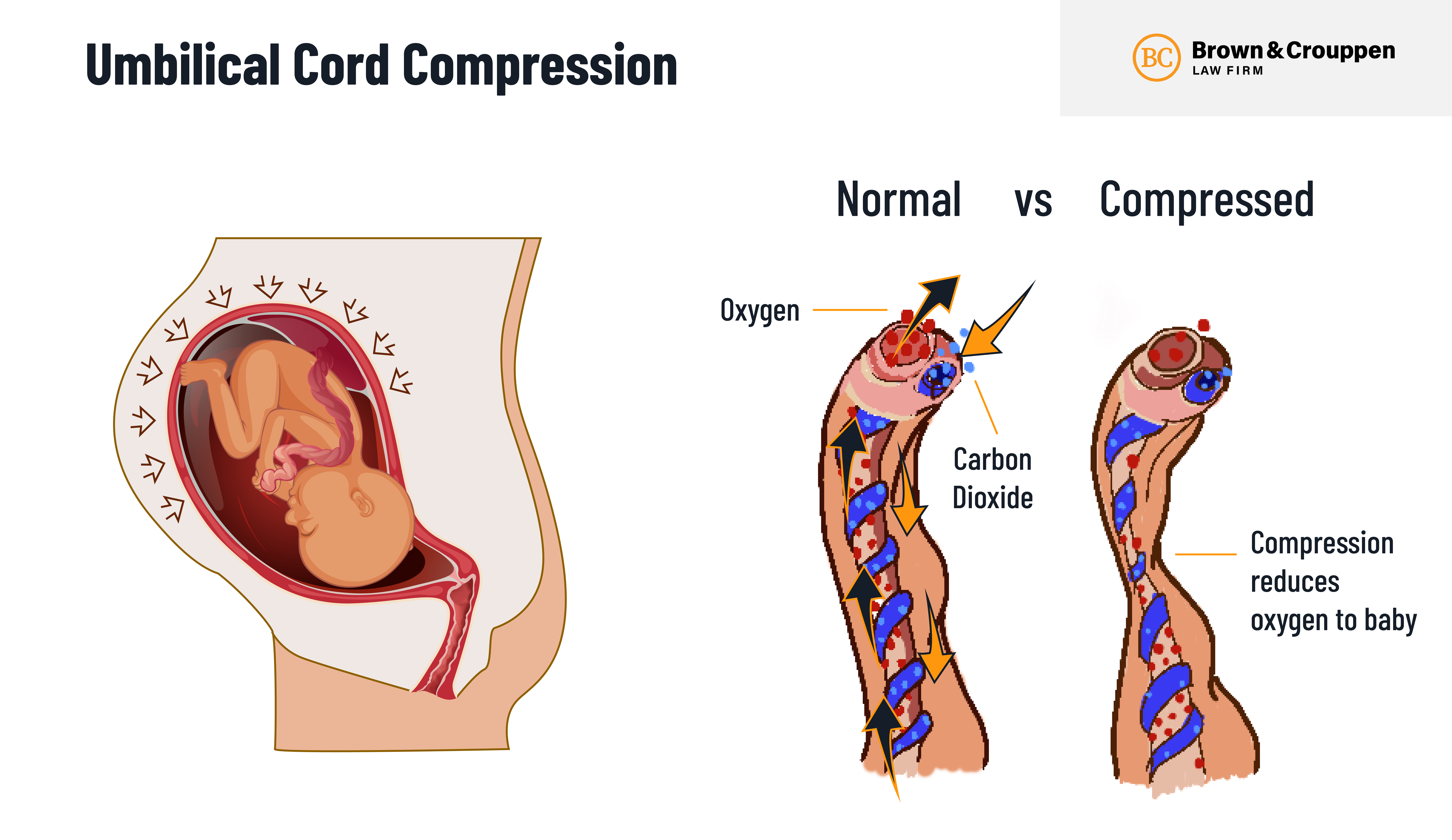 Umbilical Cord Compression

BC Brown & Crouppen LAW FIRM

Normal vs Compressed

Oxygen

Carbon Dioxide

Compression reduces oxygen to baby